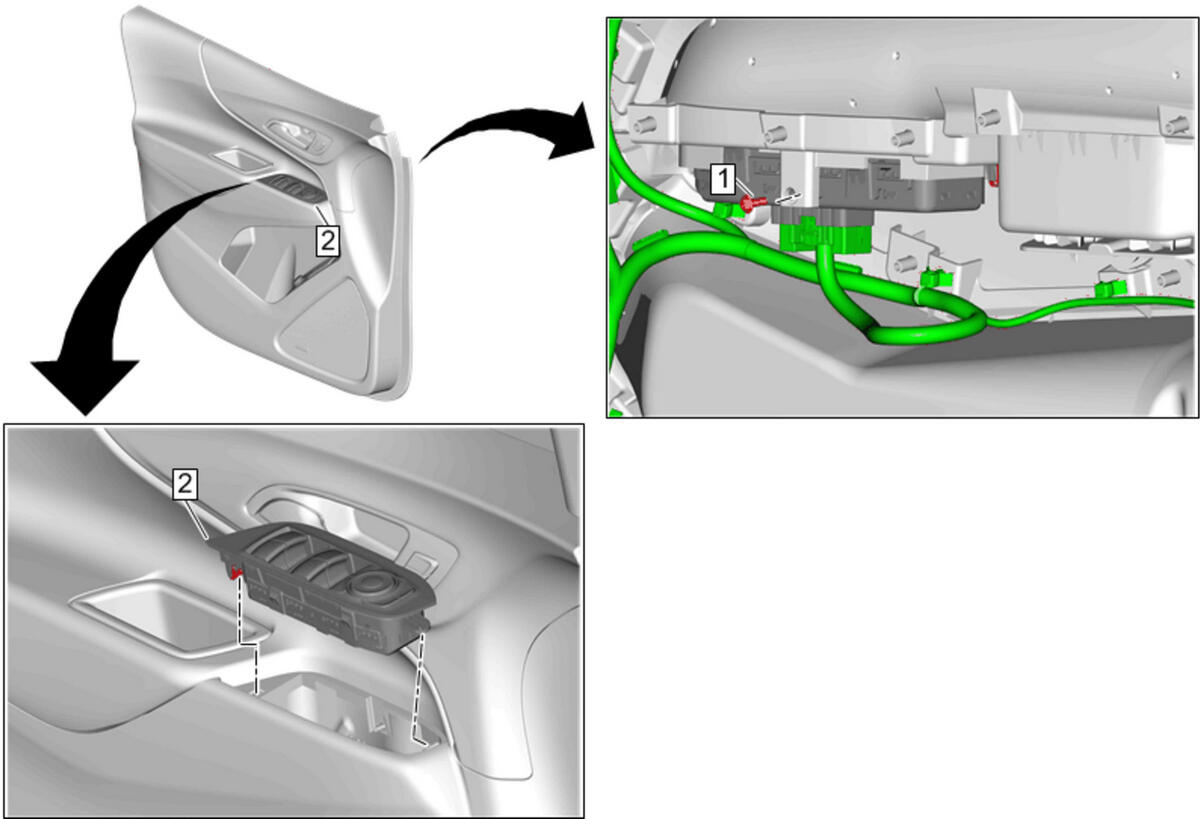 2
1
2