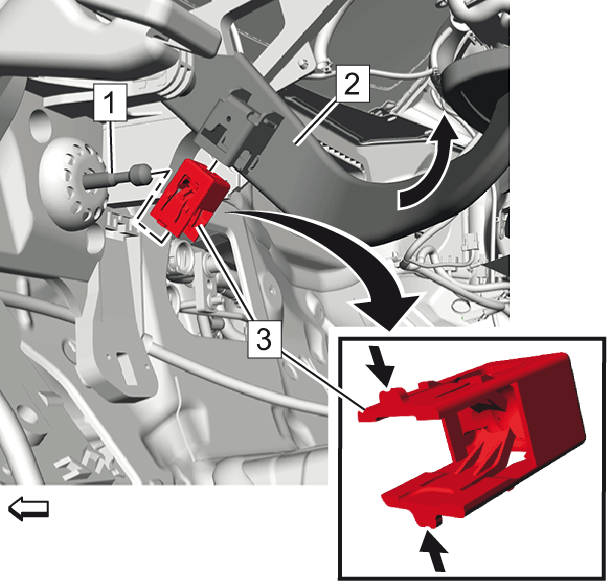 1
2
3