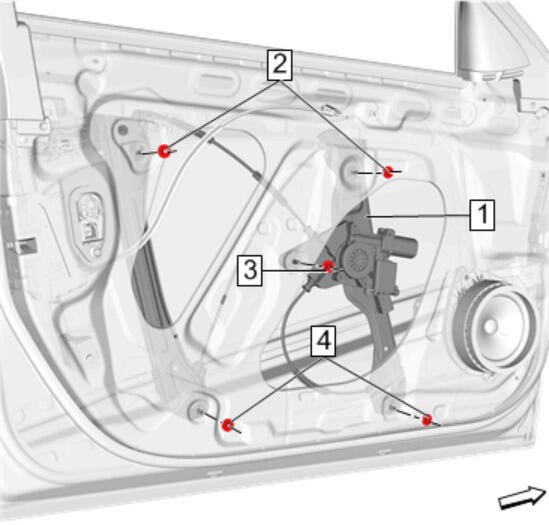 2

1

3

4