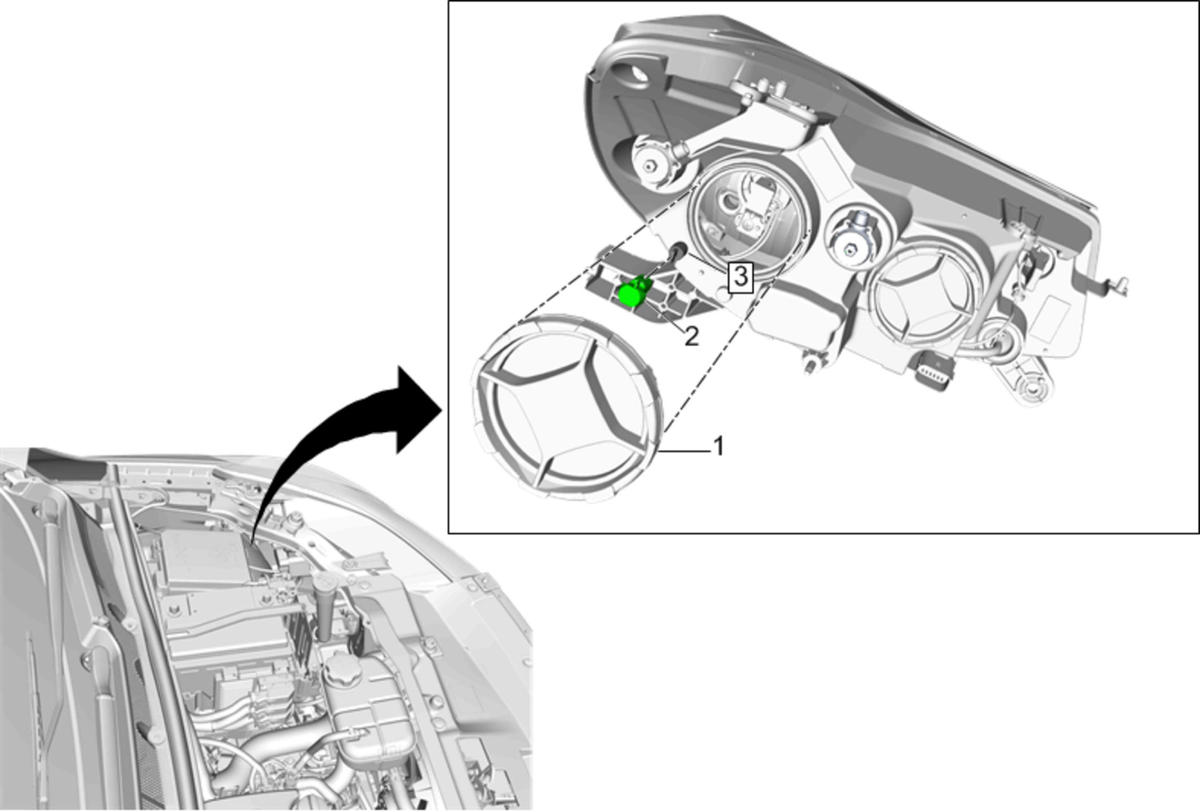 3
2
1