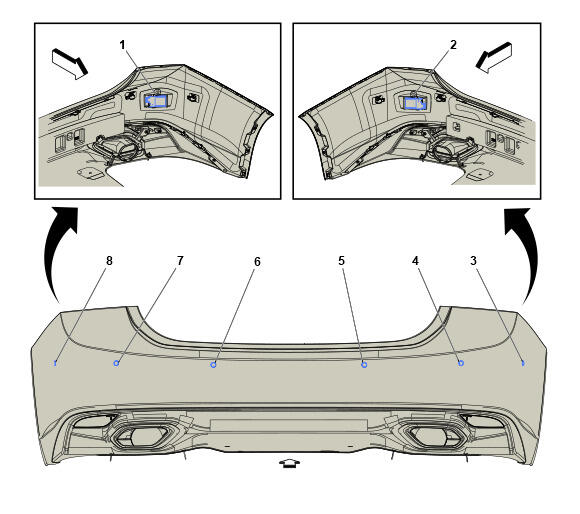 1
2
8
7
6
5
4
3