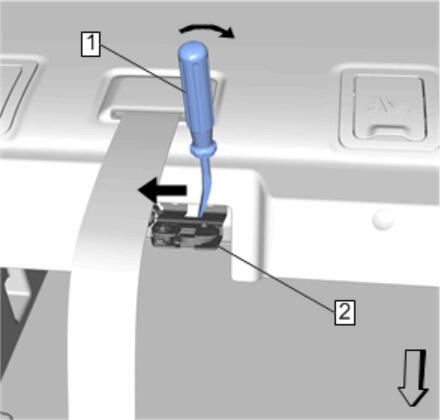 1

2