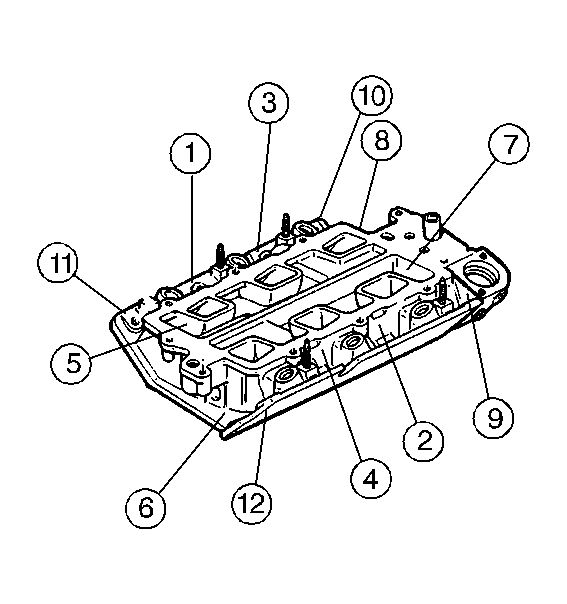 3
10
1
8
7
11
5
9
2
4
6
12