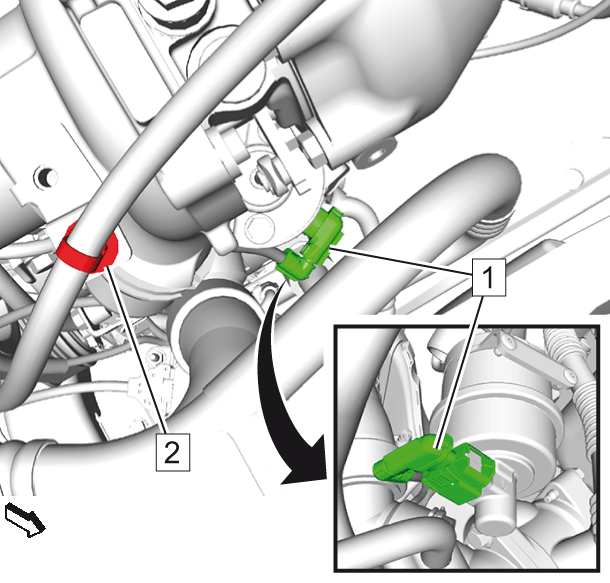 1
2