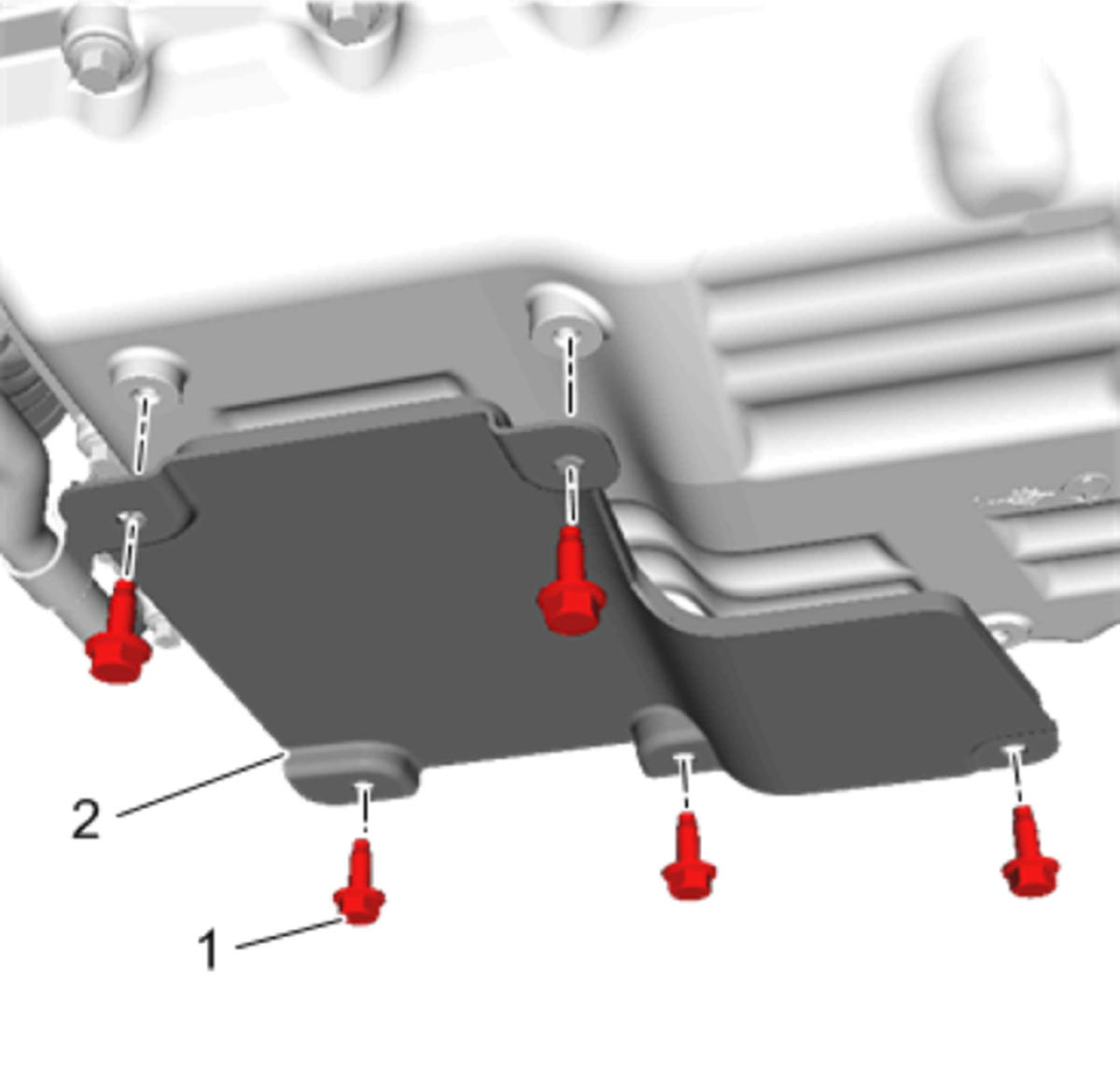 2

1