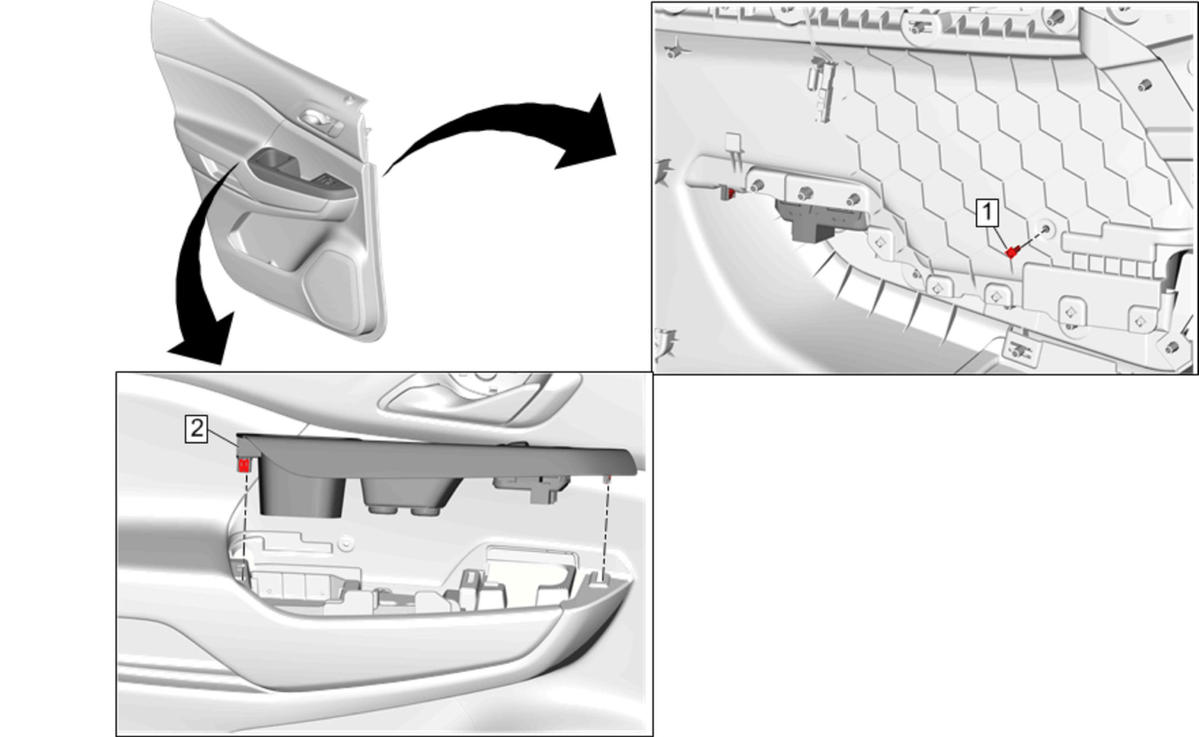 1

2