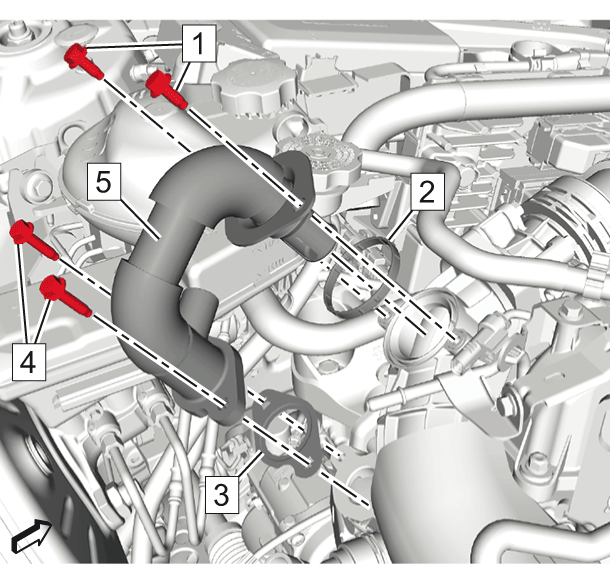 1
5
2
4
3