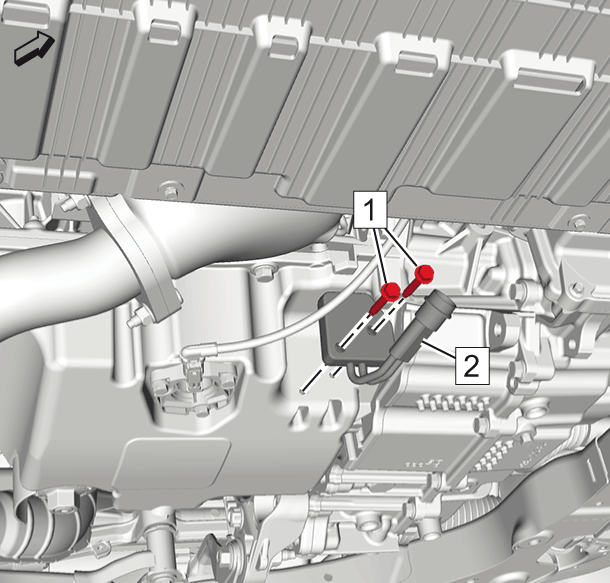 1
2