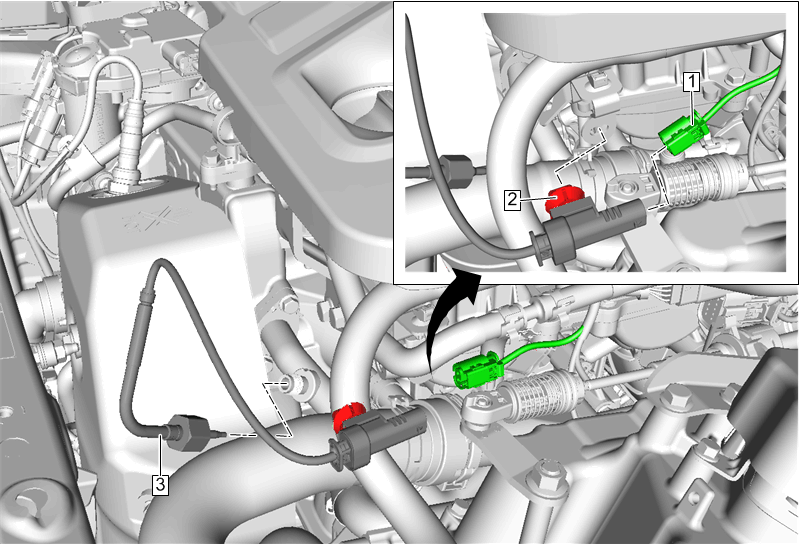 1
2
3