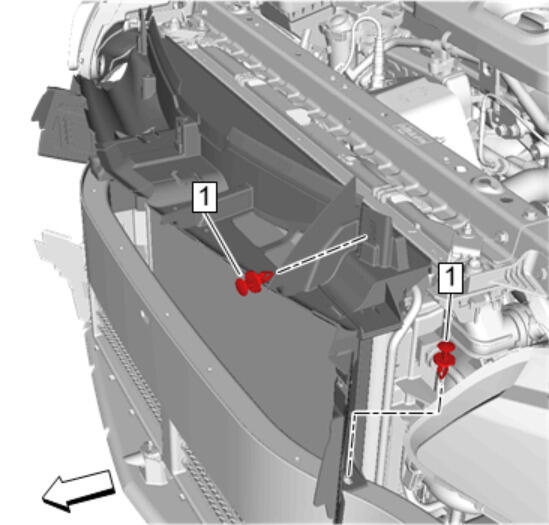 1
1