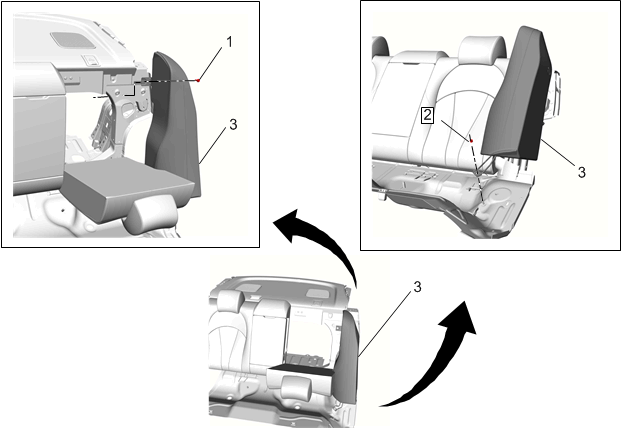 1

3

2

3

3