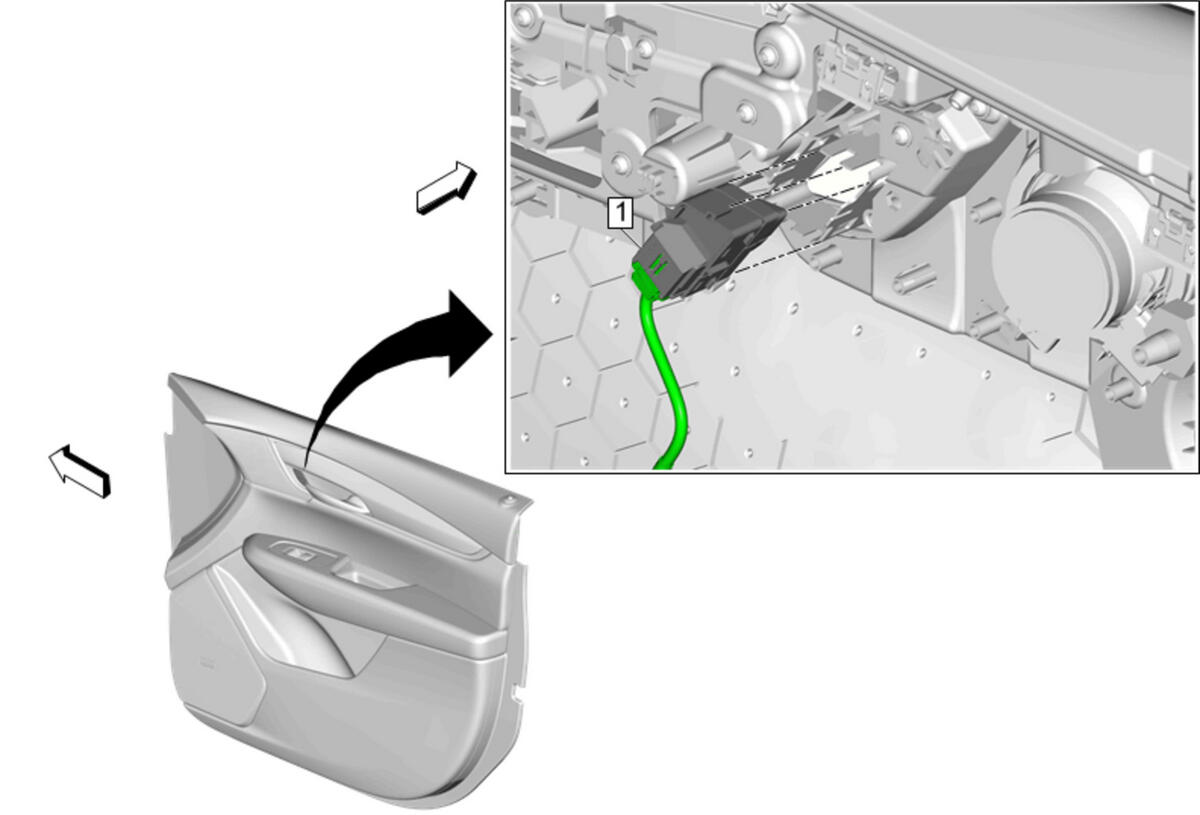 1