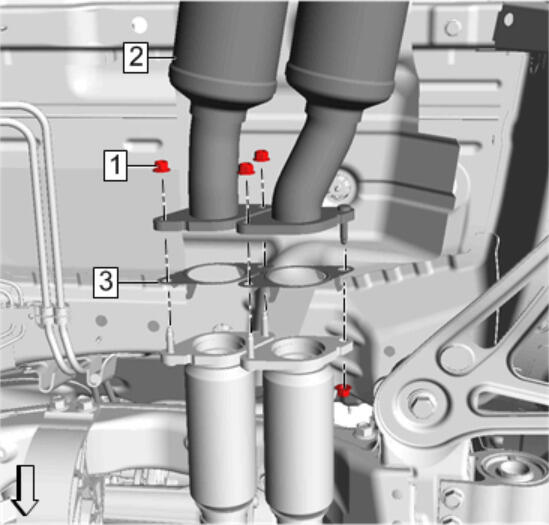 2
1
3