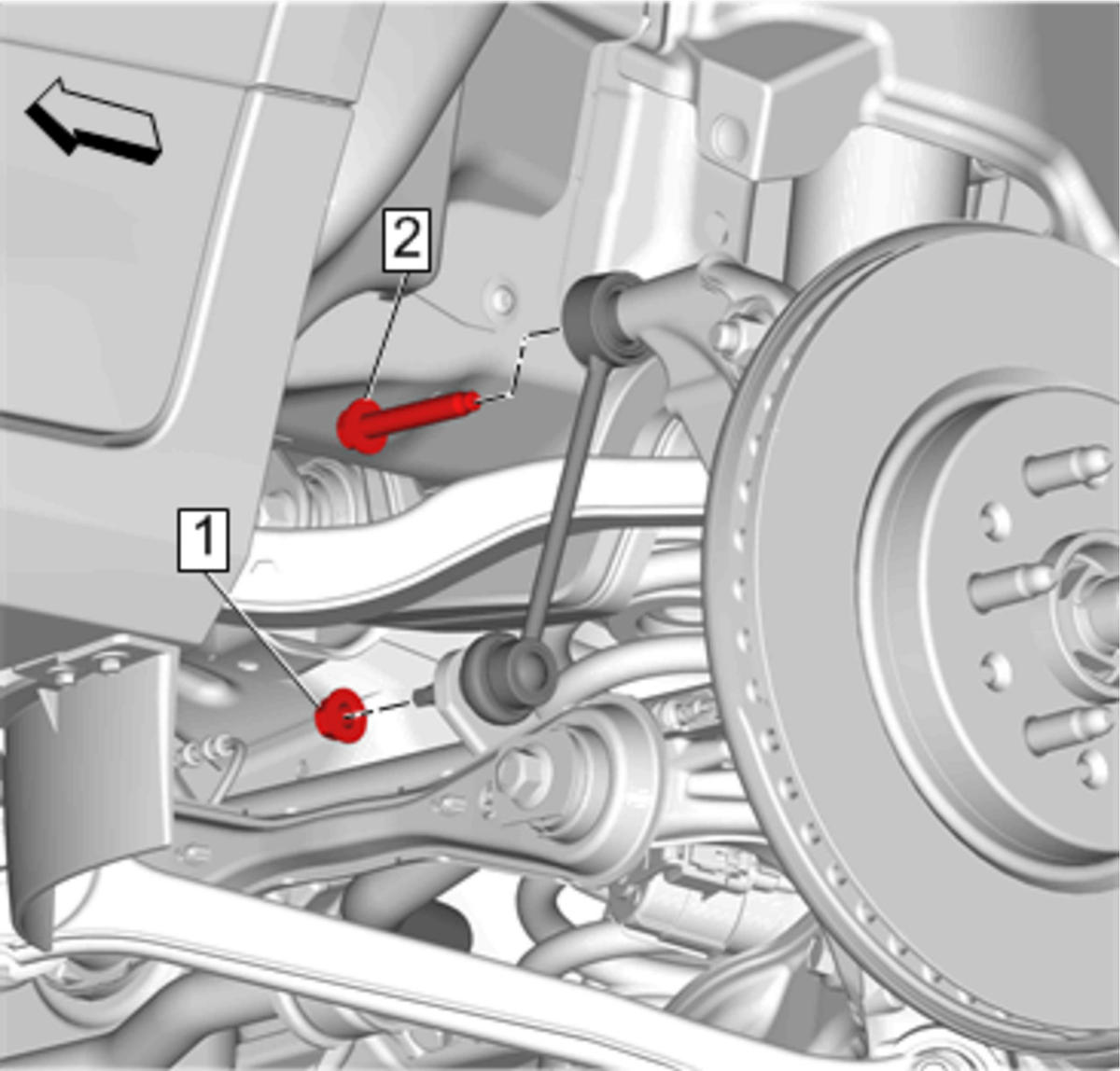 2

1