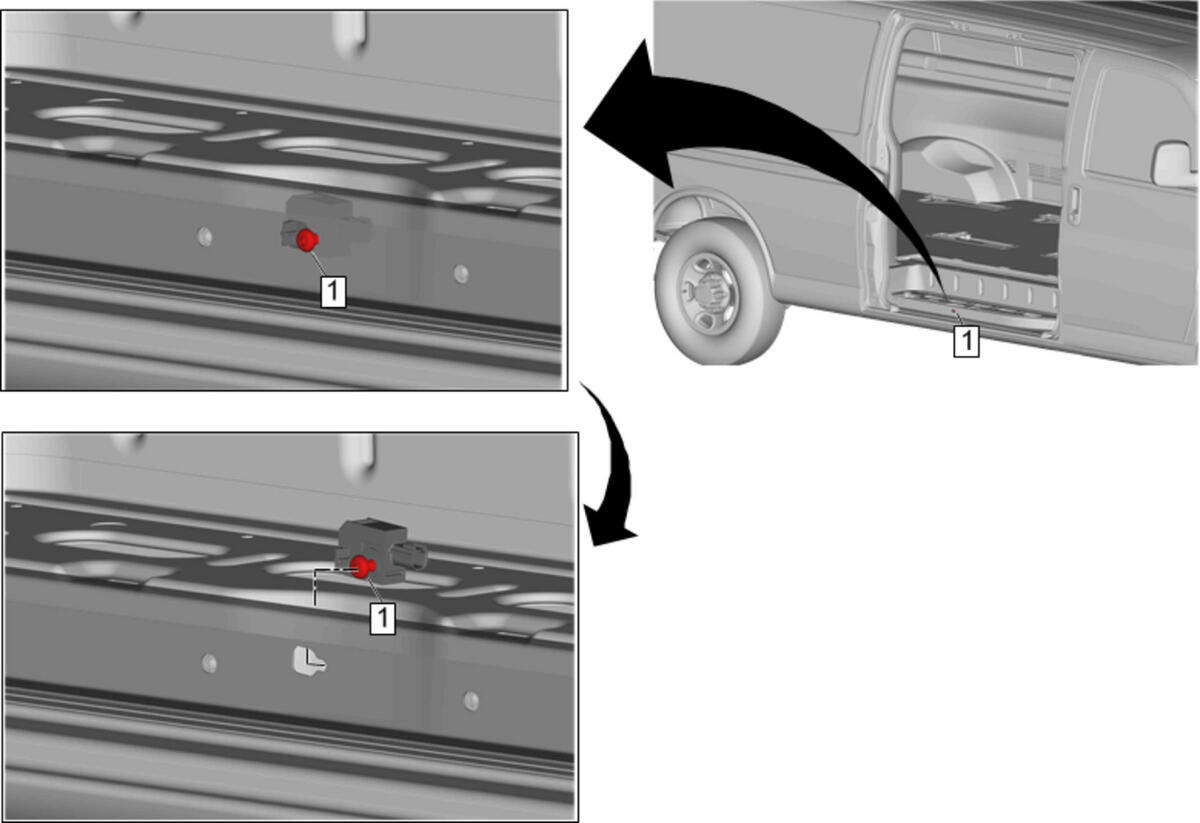 1

1

1