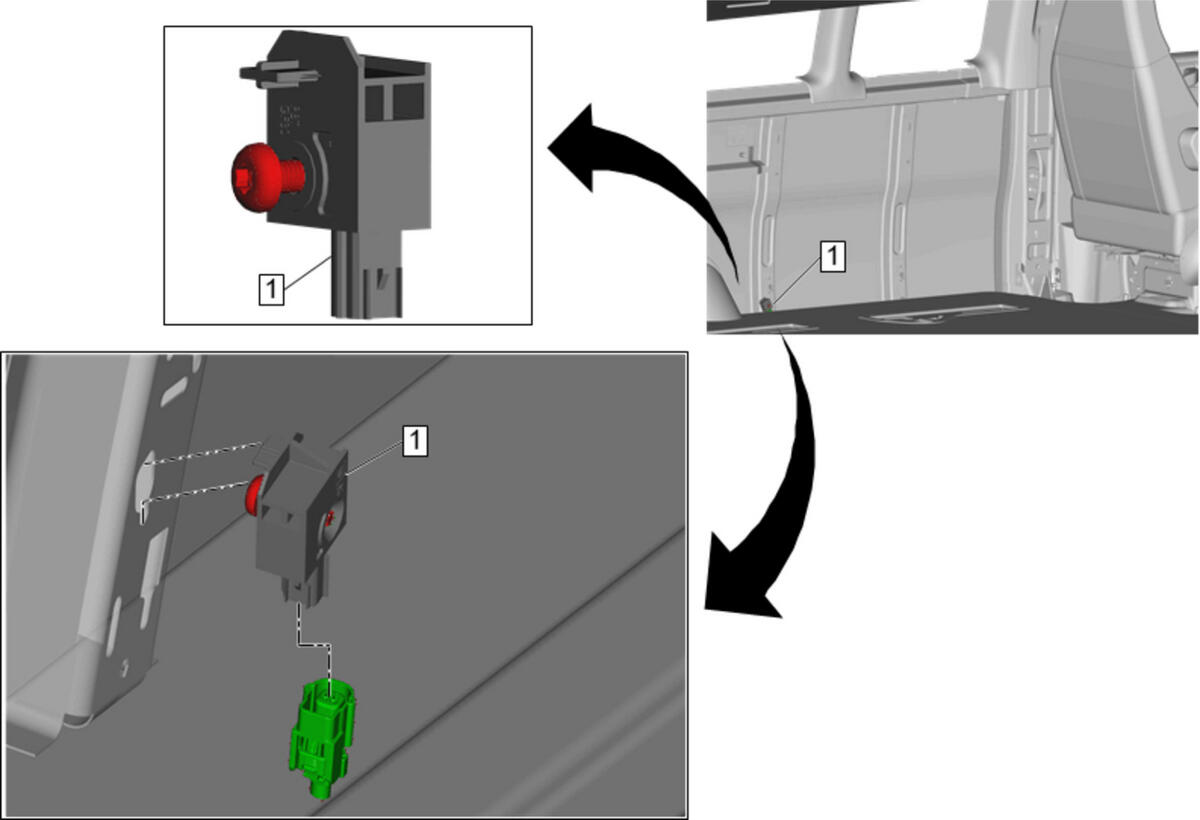 1

1

1