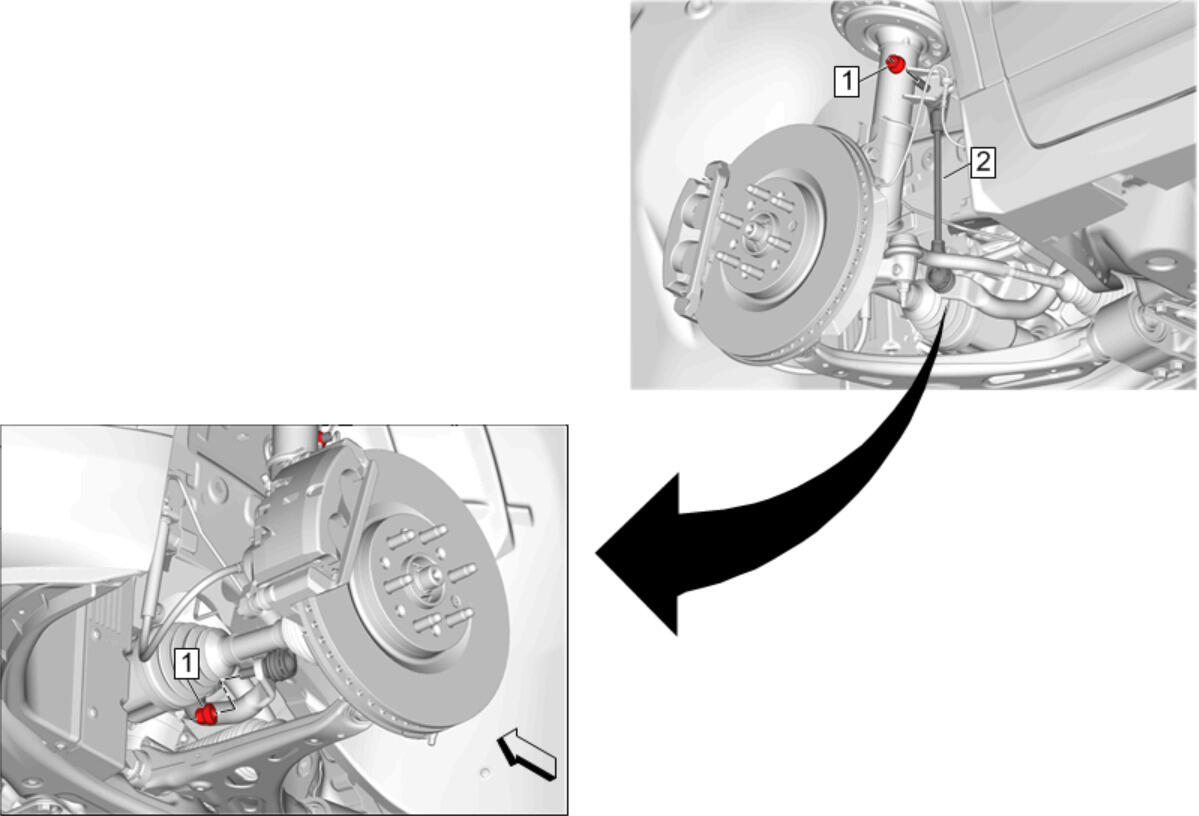 1
2
1