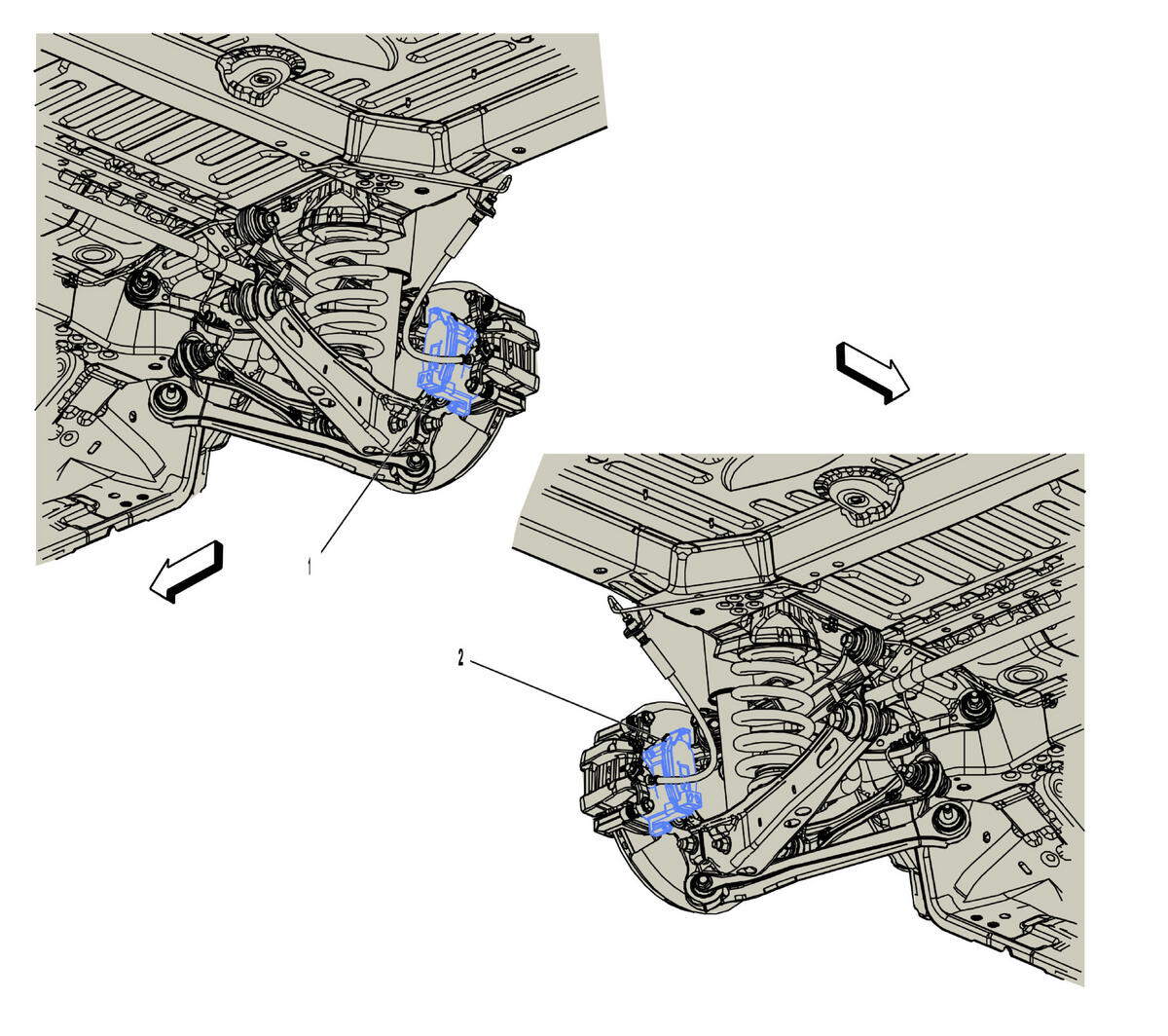 1

2