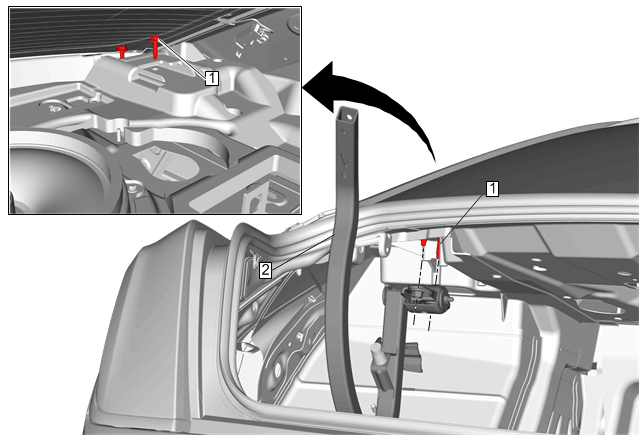 1
1
2