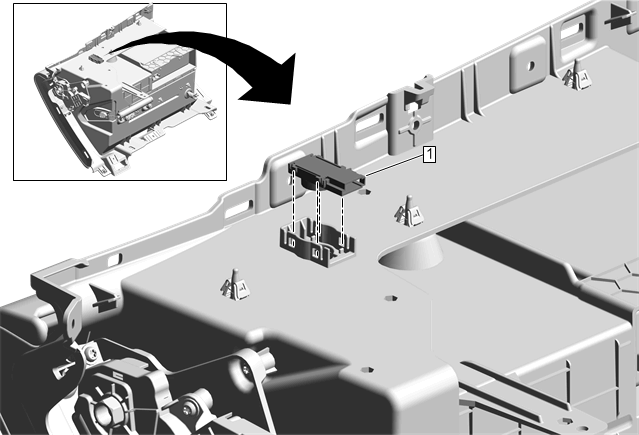 1