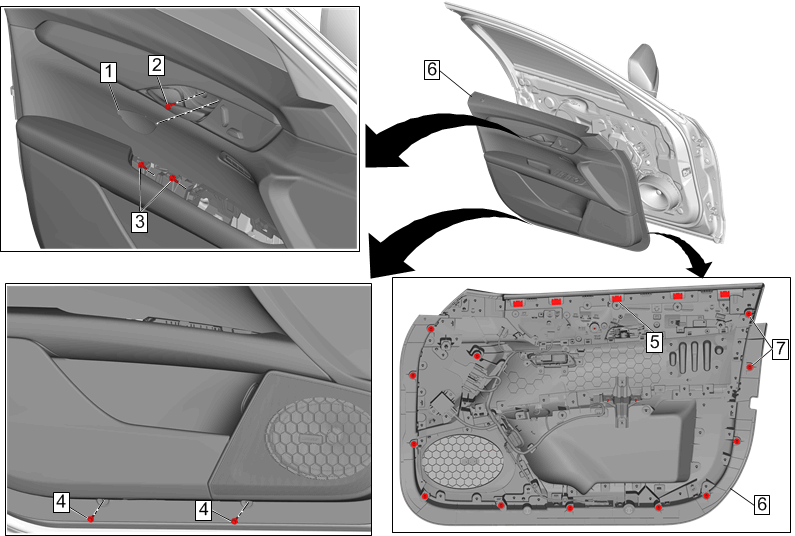 1
2
3
6
4
4
5
7
6