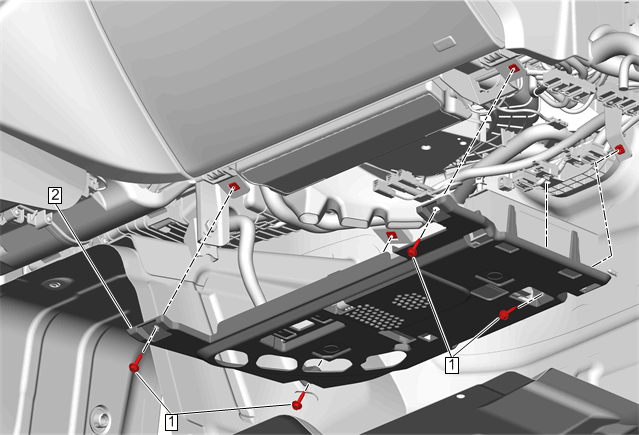 2

1

1