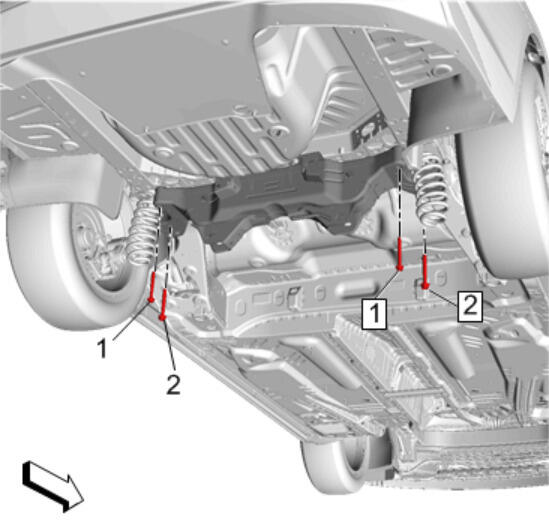 1
2
1
2