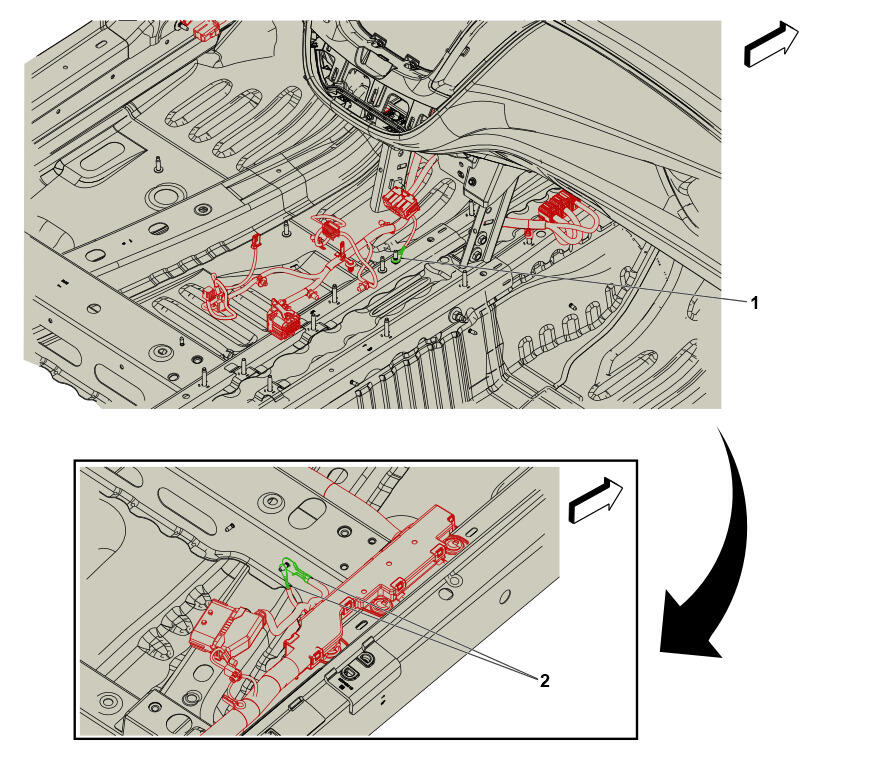 1

2