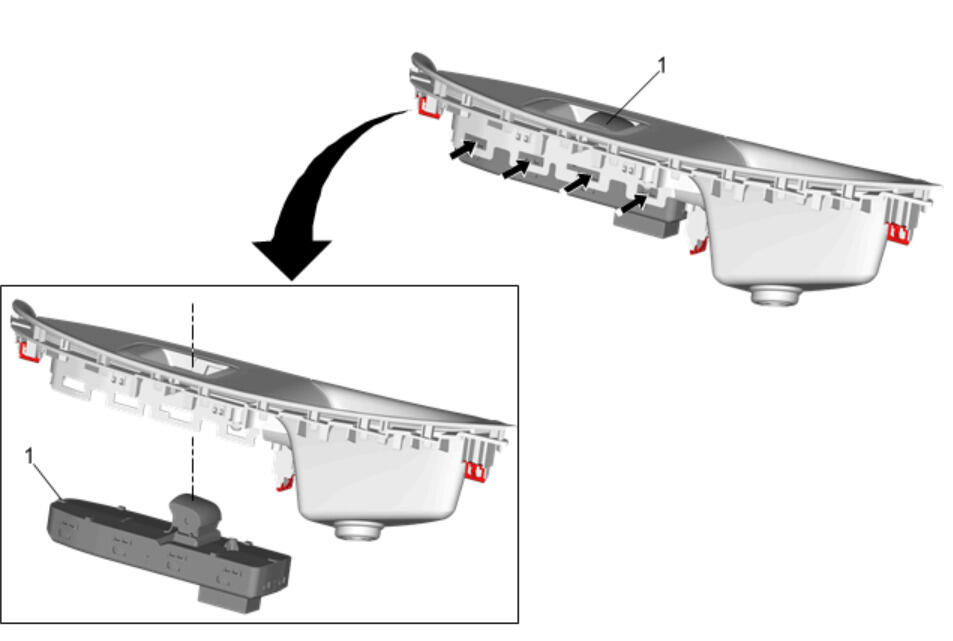 1

1