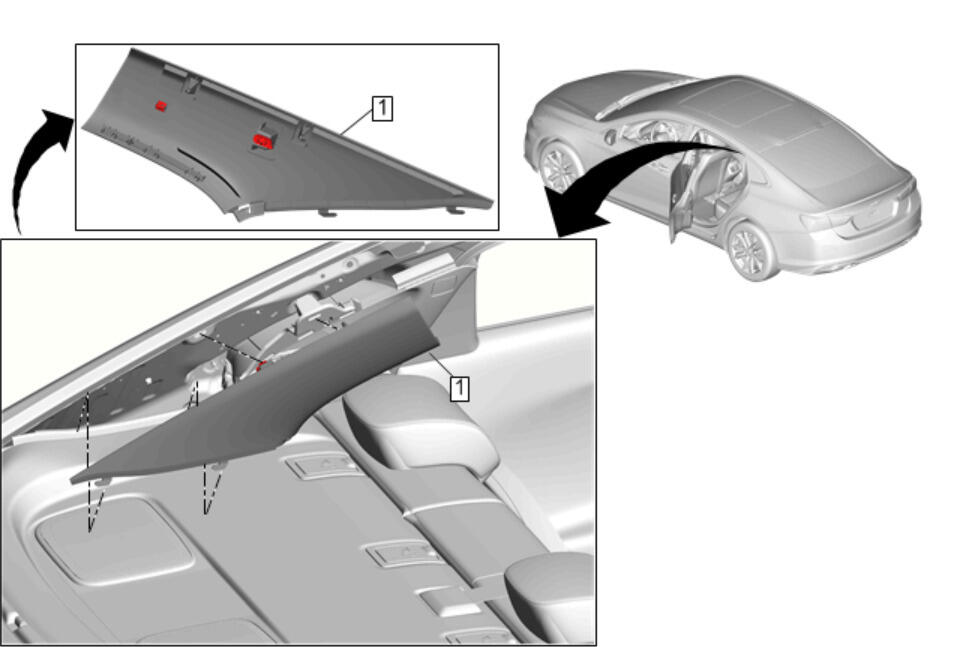 1

1