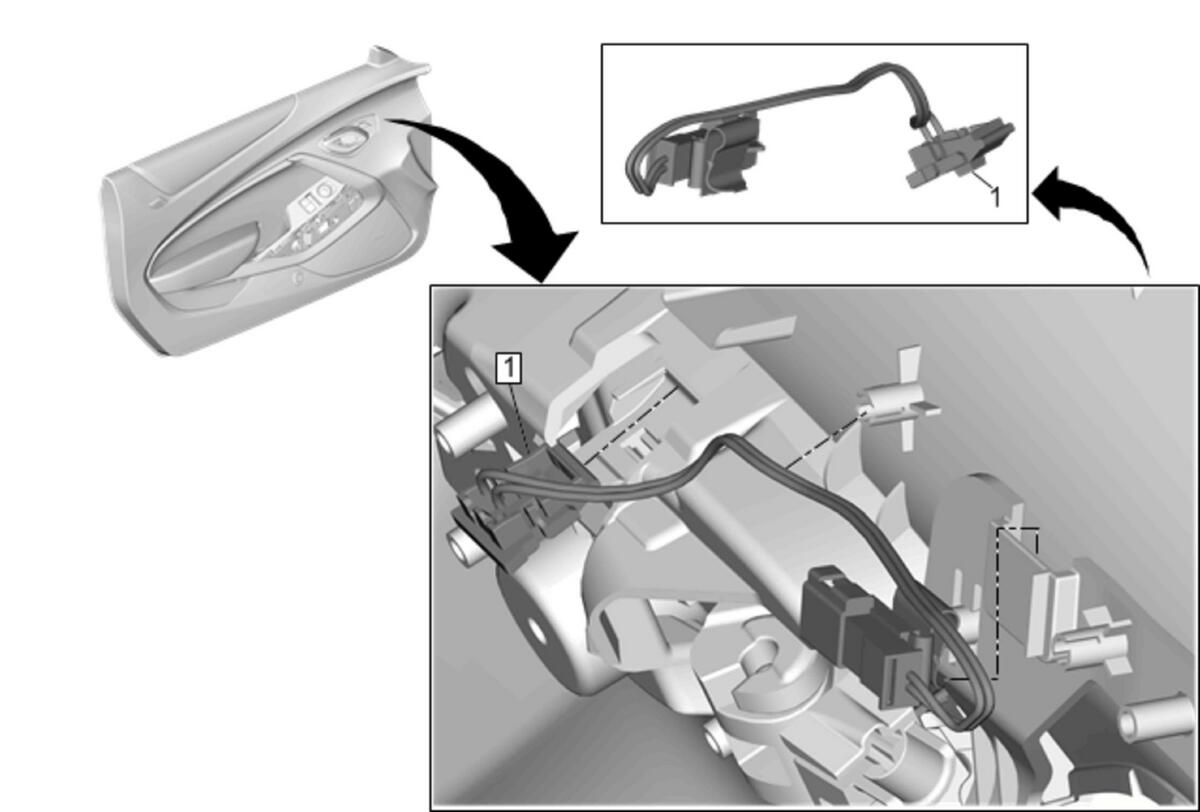 1

1