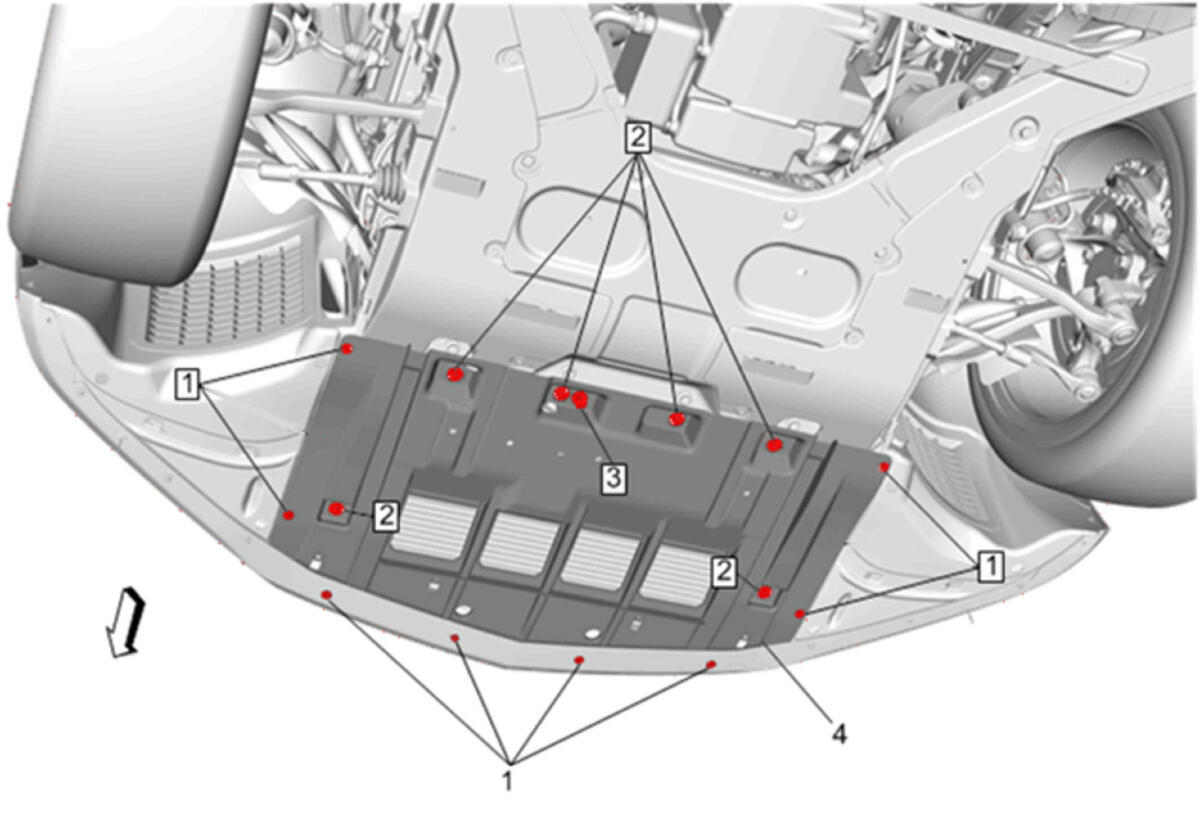 2
1
3
2
2
1
4
1