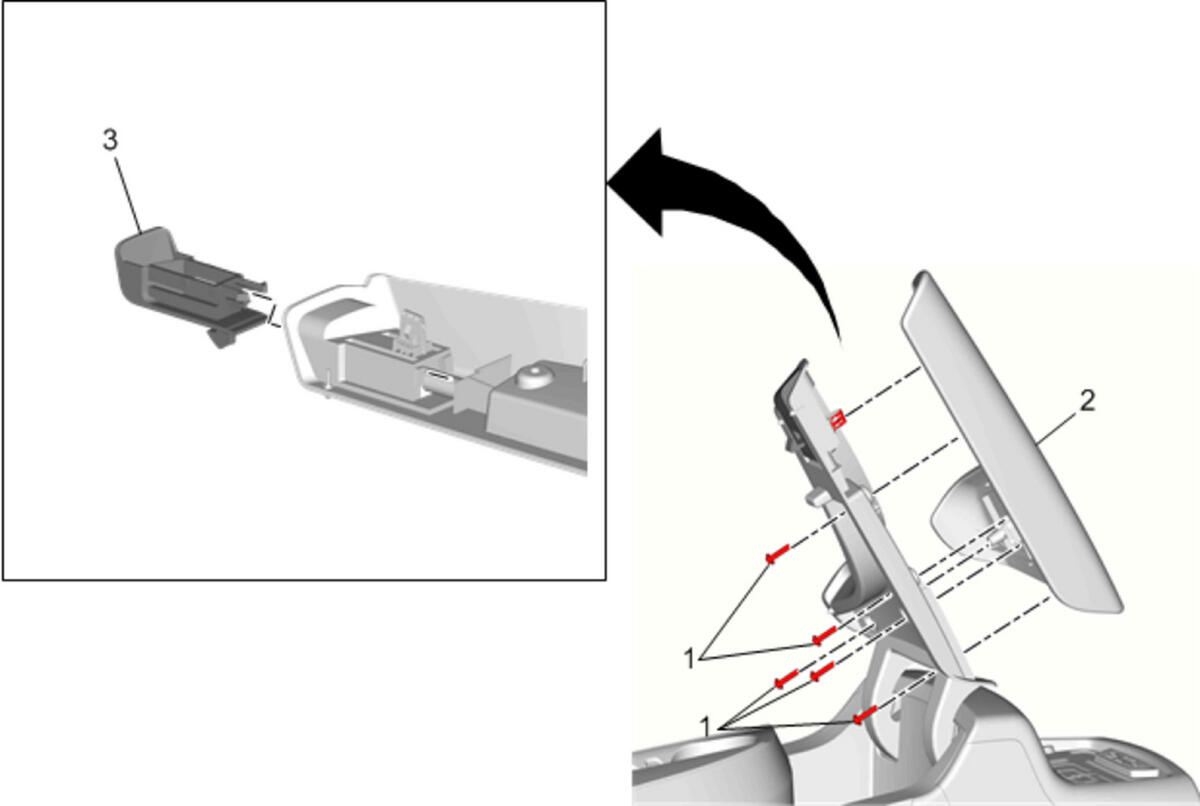 3

2

1

1