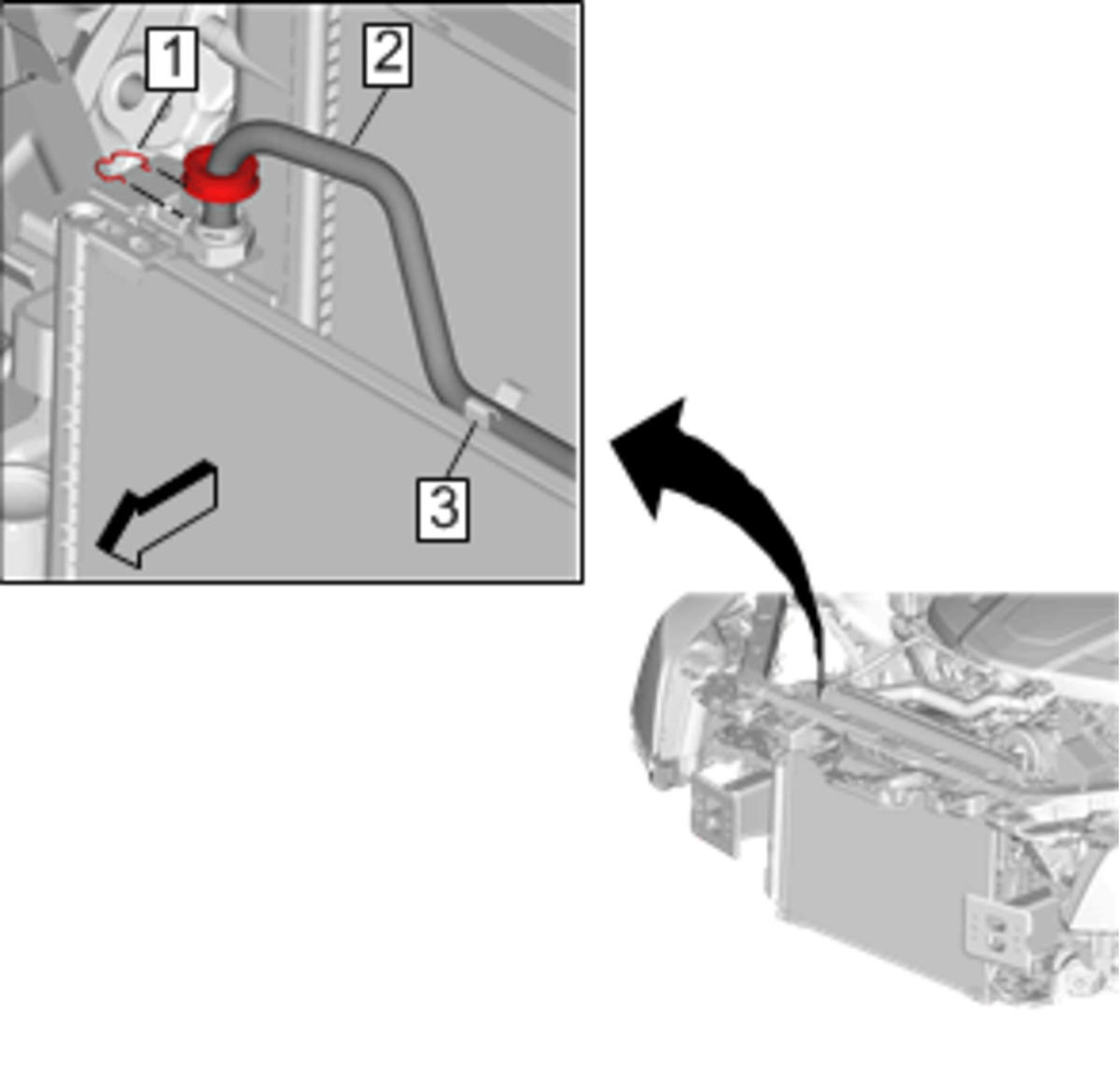 1
2
3