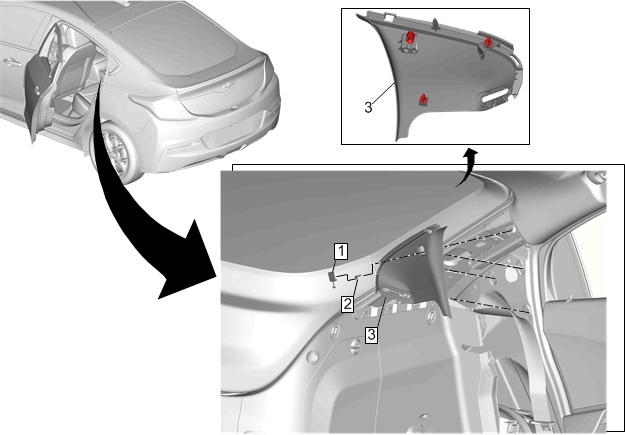 3
1
2
3