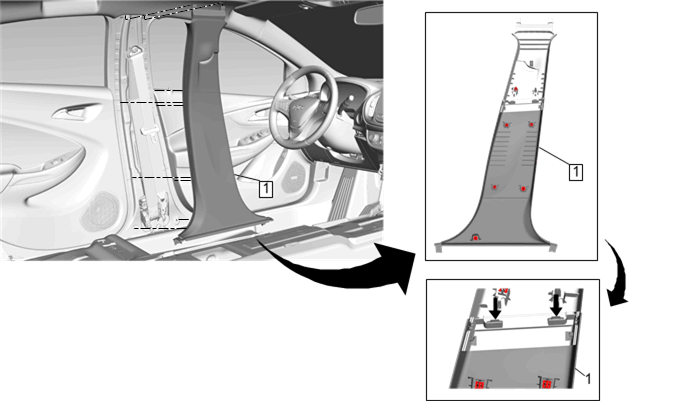 1

1

1