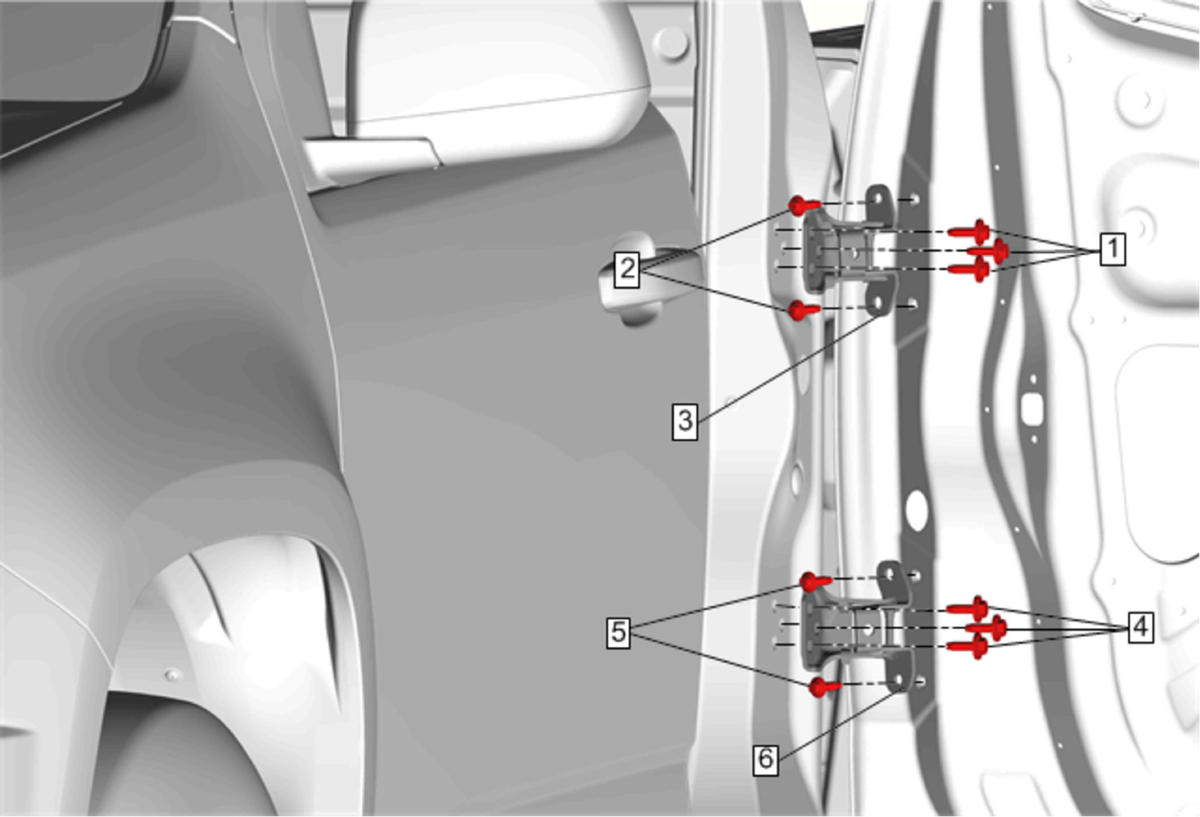 2
1
3
5
4
6