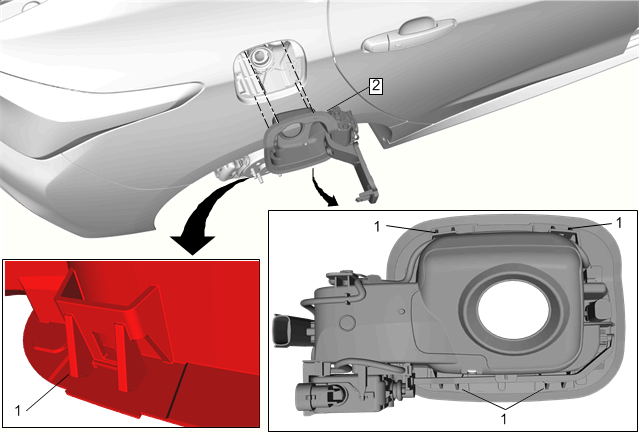 2

1

1

1

1