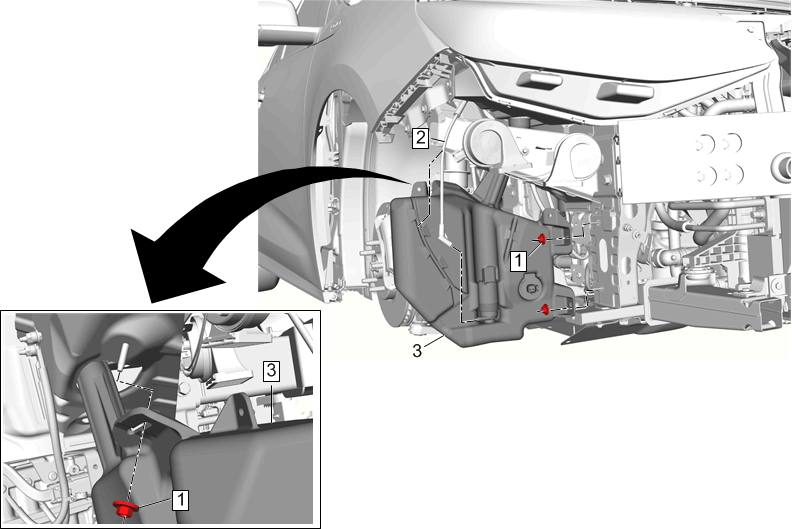 2
1
3
3
1