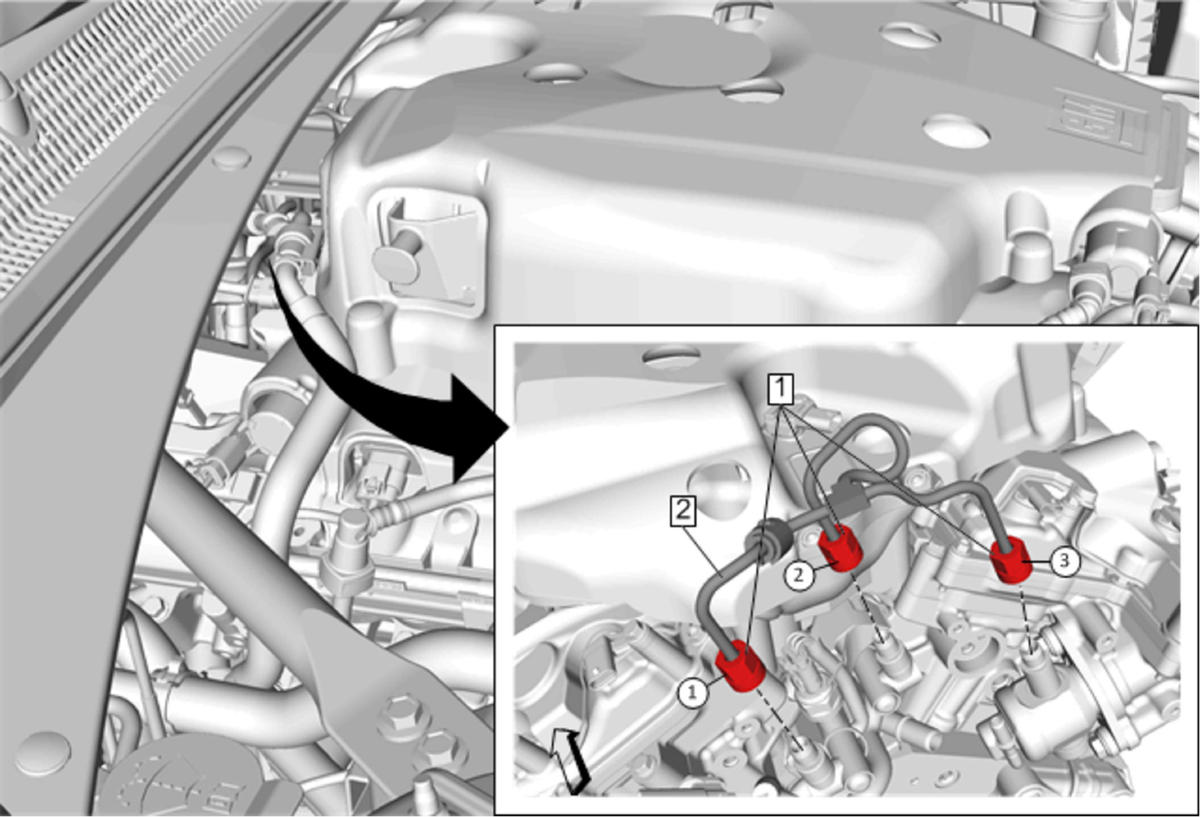 1
2
2
3
1