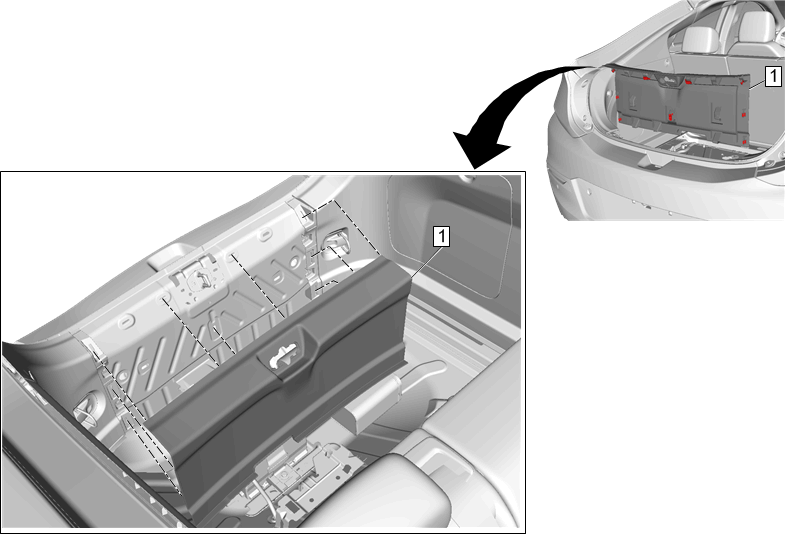 1

1