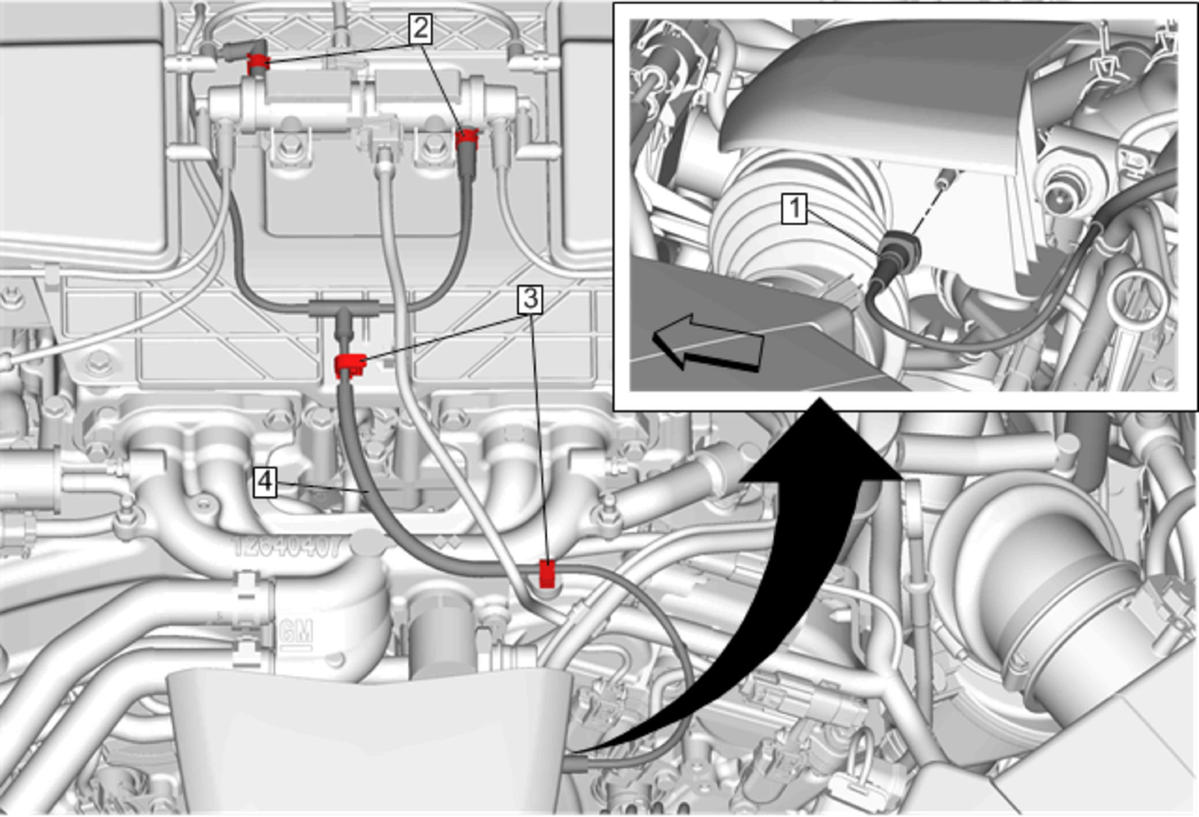 2
1
3
4
12640407
GM