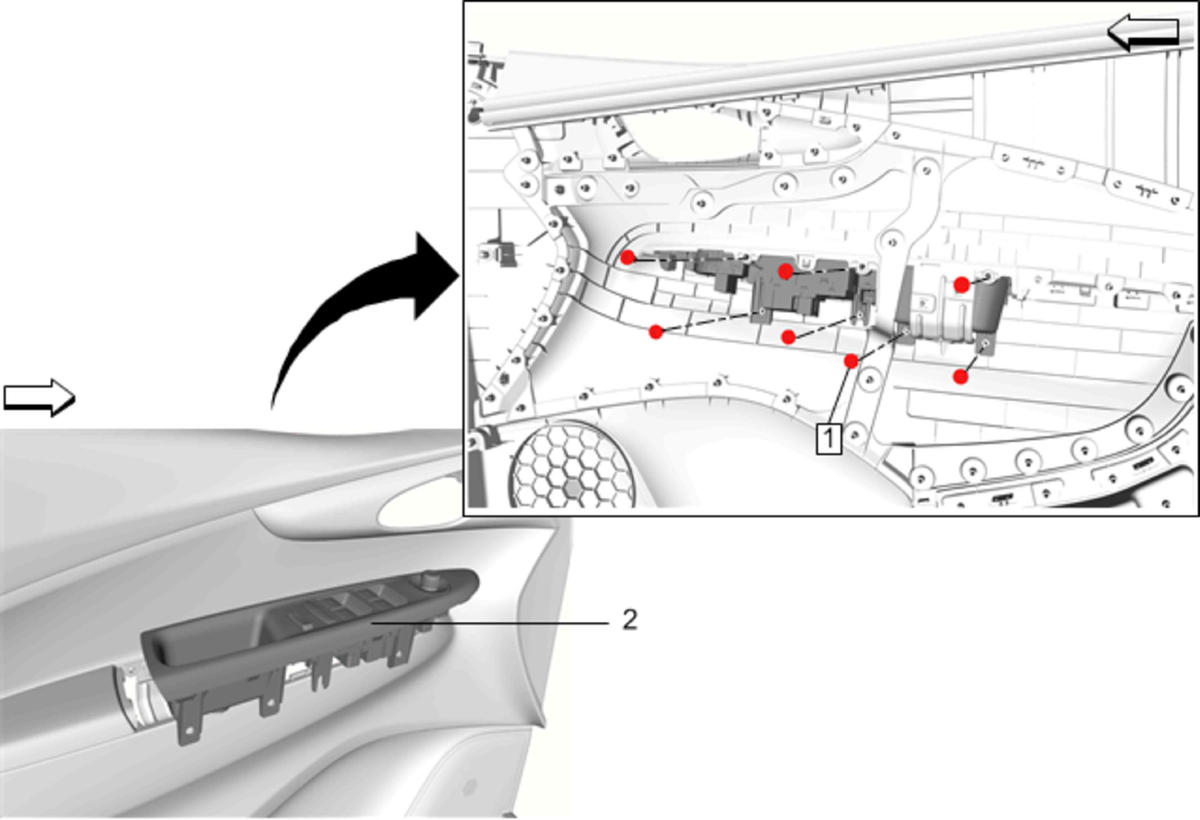 1

2