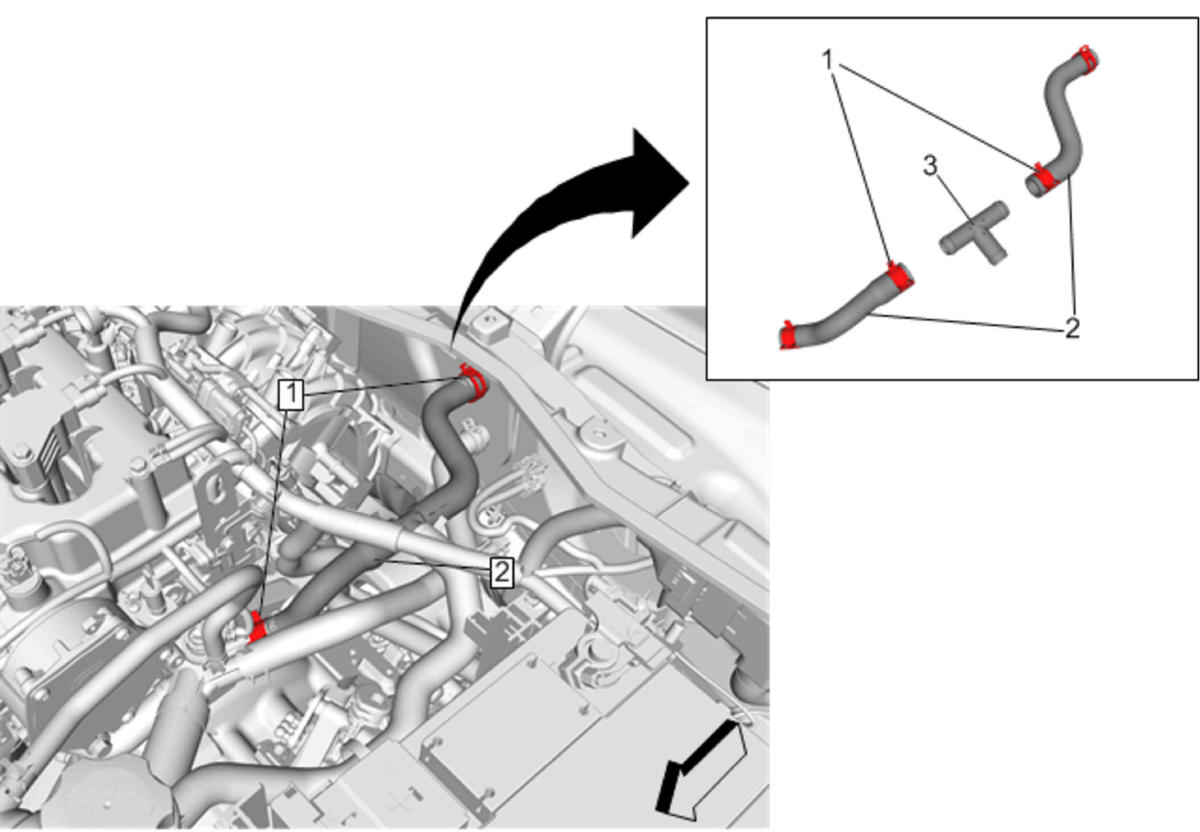 1
3
2
1
2