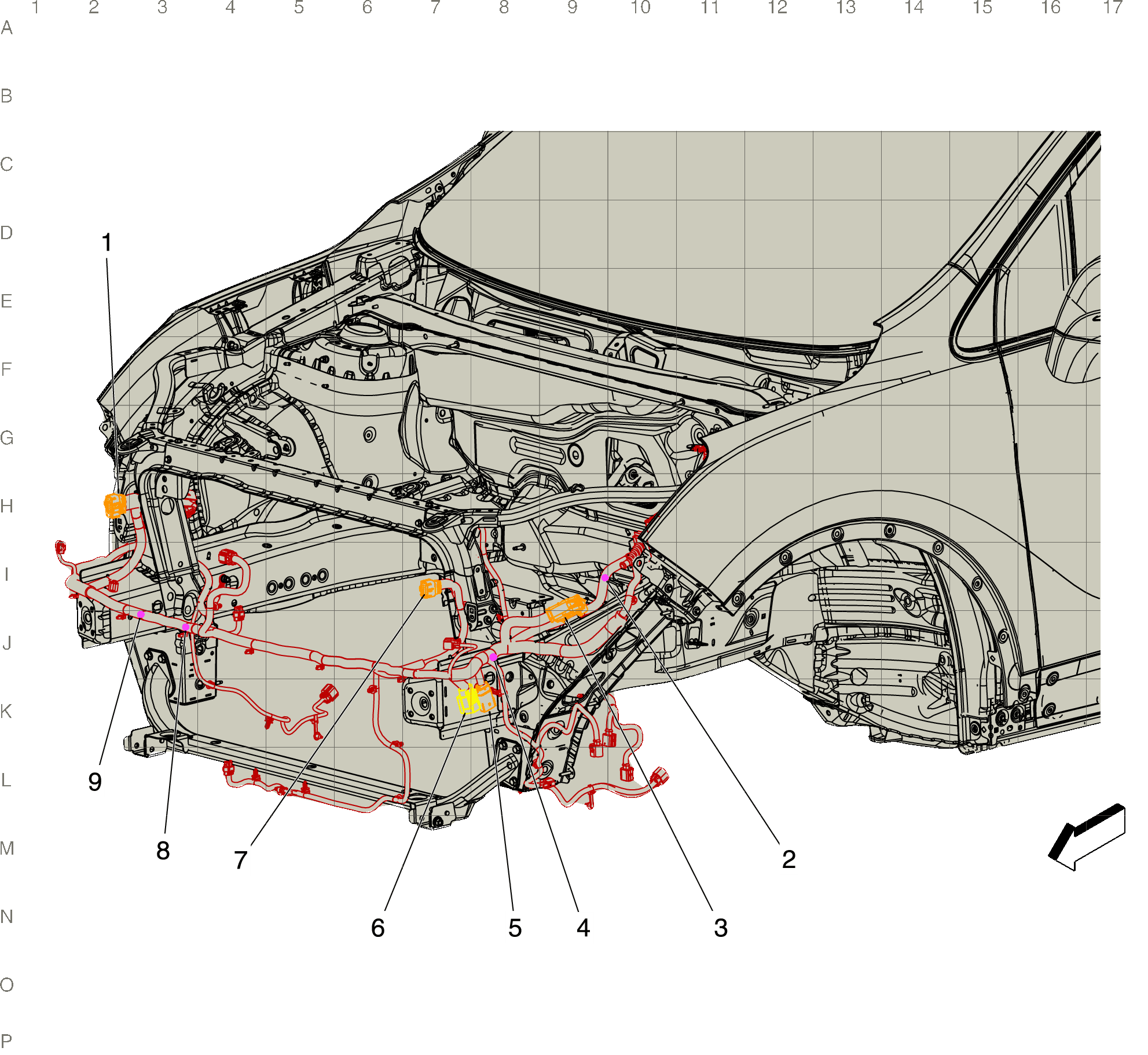 1 2 3 4 5 6 7 8 9 10 11 12 13 14 15 16 17

A
B
C
D
E
F
G
H
I
J
K
L
M
N
O
P

1
9
8
7
6
5
4
3
2