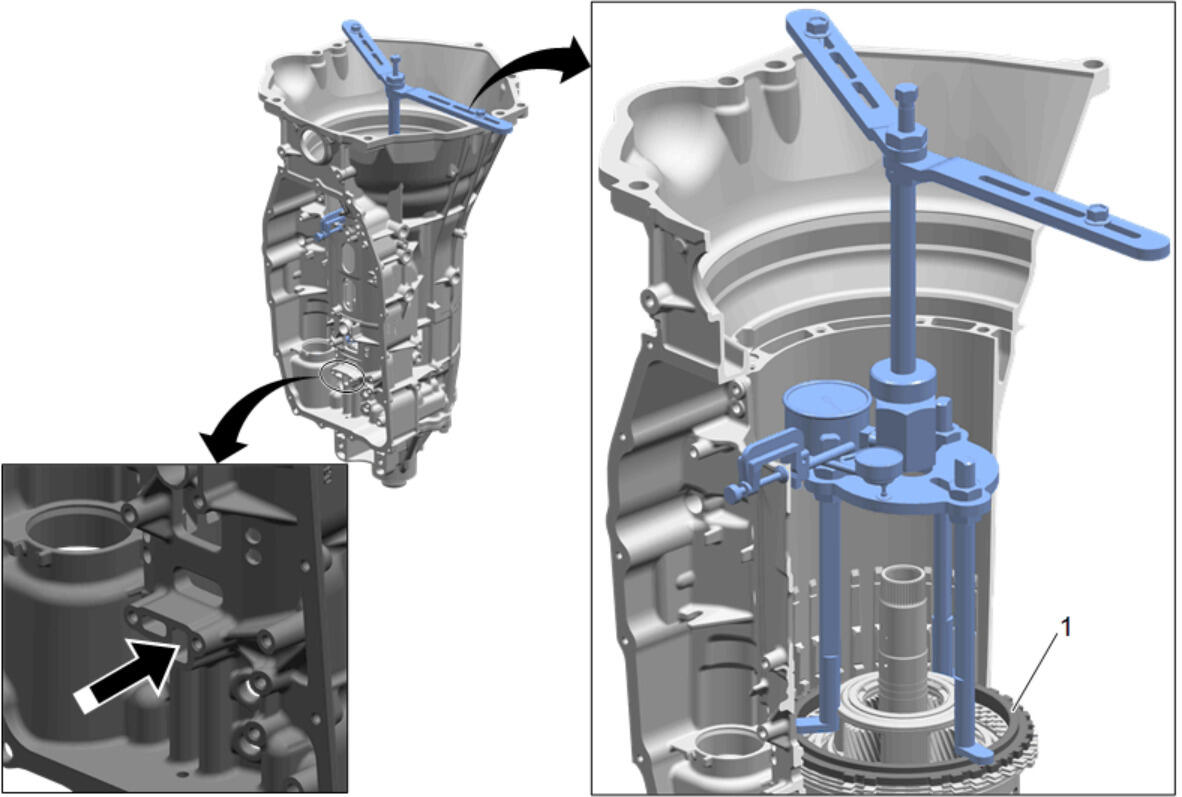 1