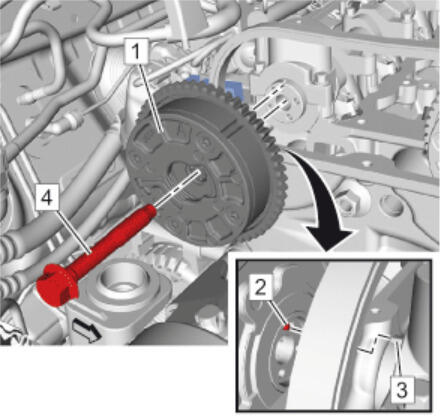 1
4
2
3