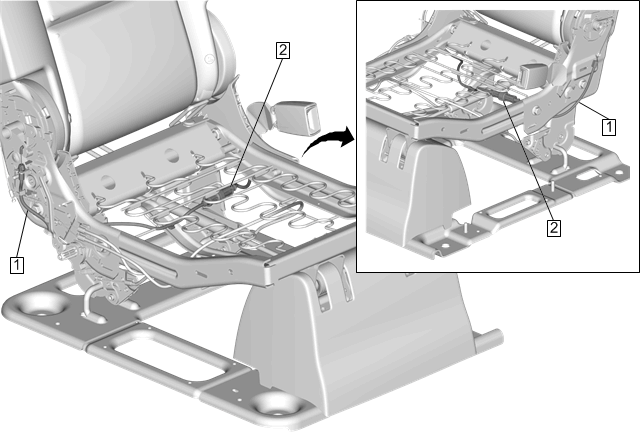 2
1
1
2