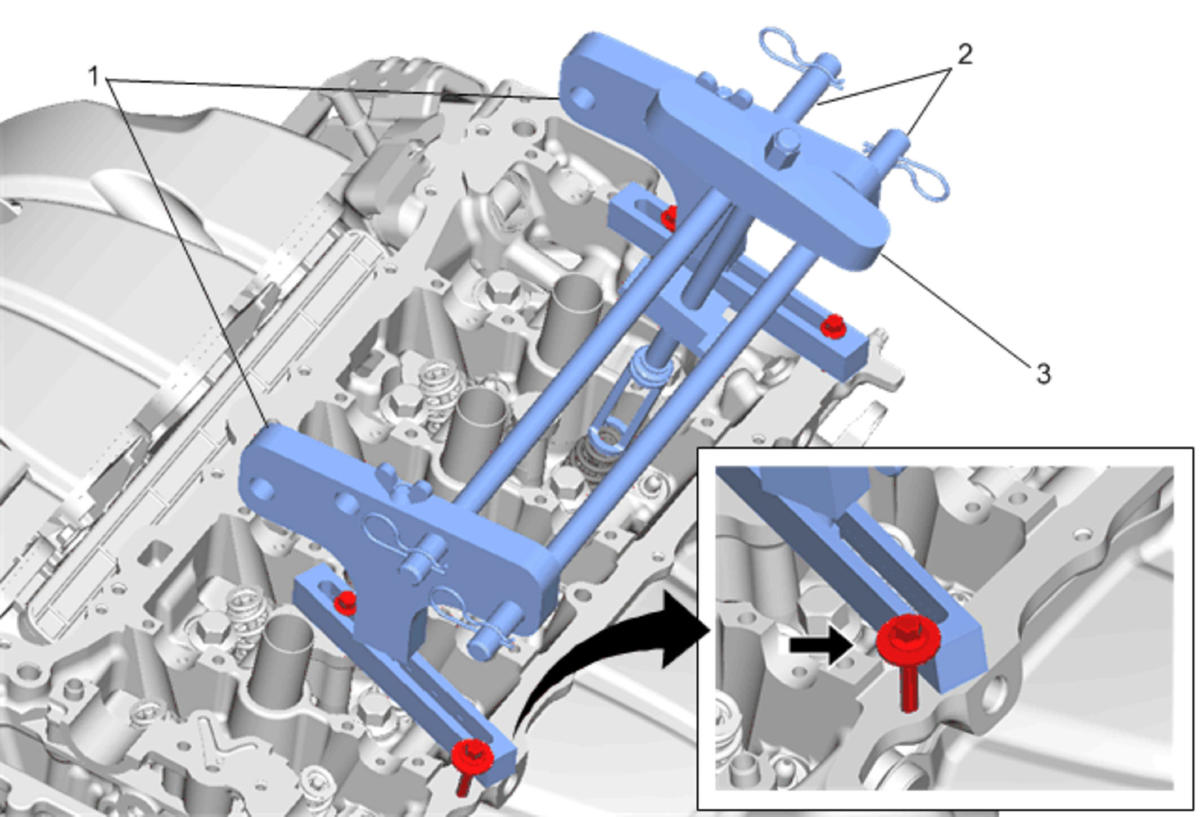 1
2
3