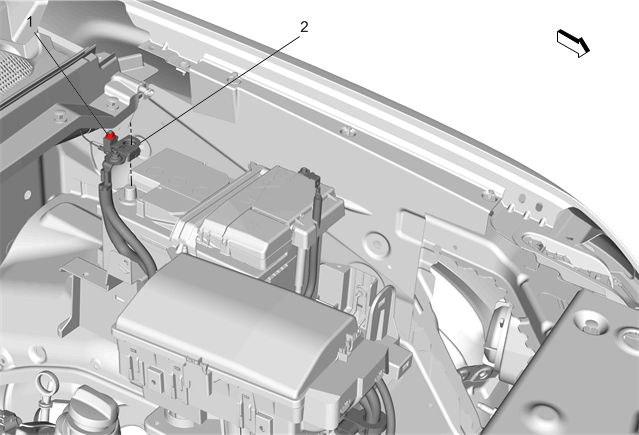 1
2